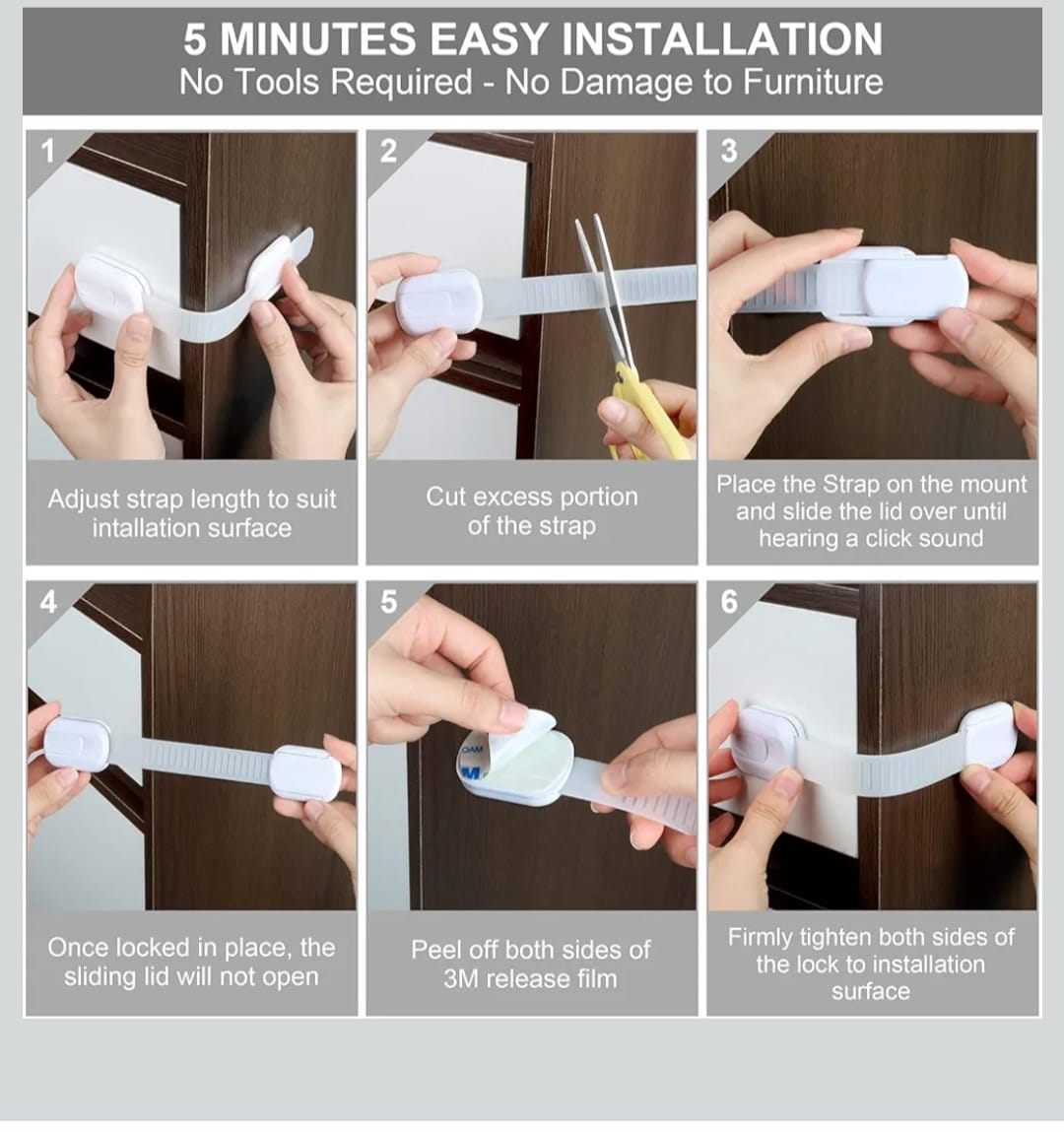 5 MINUTES EASY INSTALLATION
No Tools Required - No Damage to Furniture

1

Adjust strap length to suit intallation surface

2

Cut excess portion of the strap

3

Place the Strap on the mount and slide the lid over until hearing a click sound

4

Once locked in place, the sliding lid will not open

5

Peel off both sides of 3M release film

6

Firmly tighten both sides of the lock to installation surface